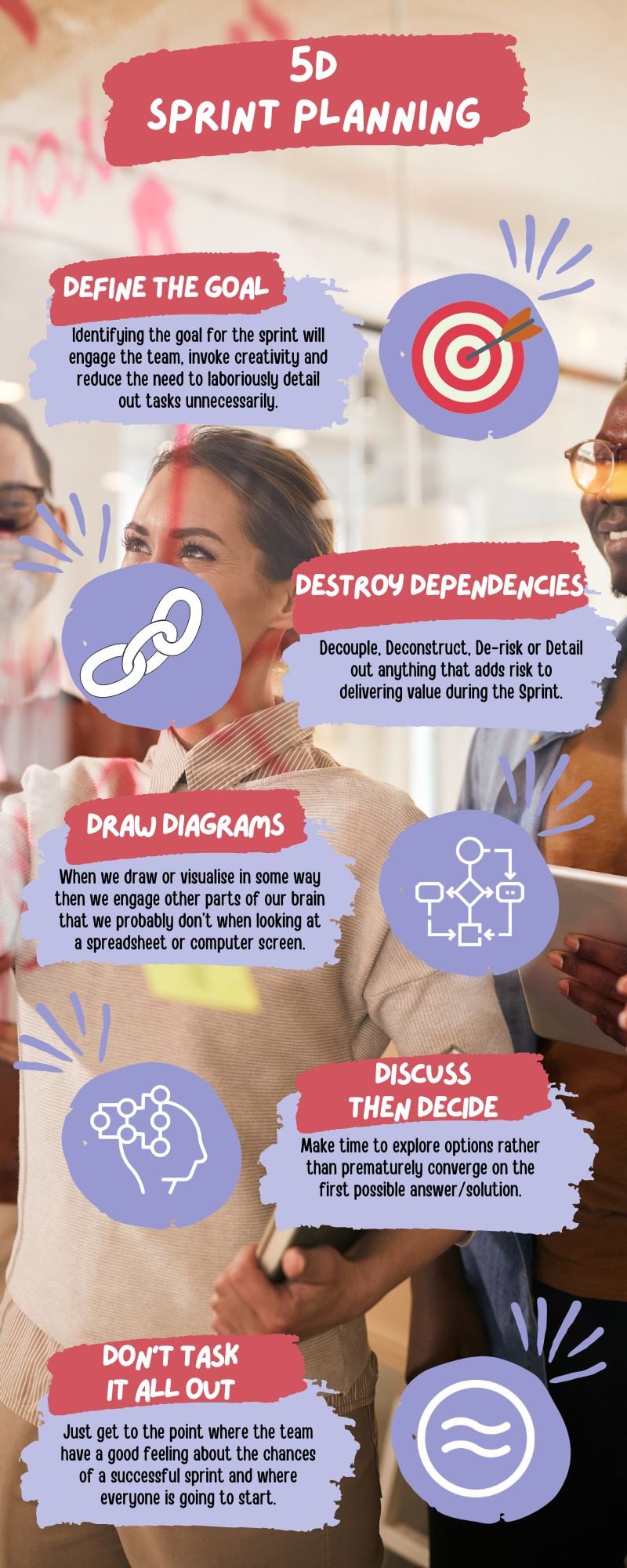 5D
SPRINT PLANNING

DEFINE THE GOAL

Identifying the goal for the sprint will engage the team, invoke creativity and reduce the need to laboriously detail out tasks unnecessarily.

DESTROY DEPENDENCIES

Decouple, Deconstruct, De-risk or Detail out anything that adds risk to delivering value during the Sprint.

DRAW DIAGRAMS

When we draw or visualise in some way then we engage other parts of our brain that we probably don't when looking at a spreadsheet or computer screen.

DISCUSS THEN DECIDE

Make time to explore options rather than prematurely converge on the first possible answer/solution.

DON'T TASK IT ALL OUT

Just get to the point where the team have a good feeling about the chances of a successful sprint and where everyone is going to start.