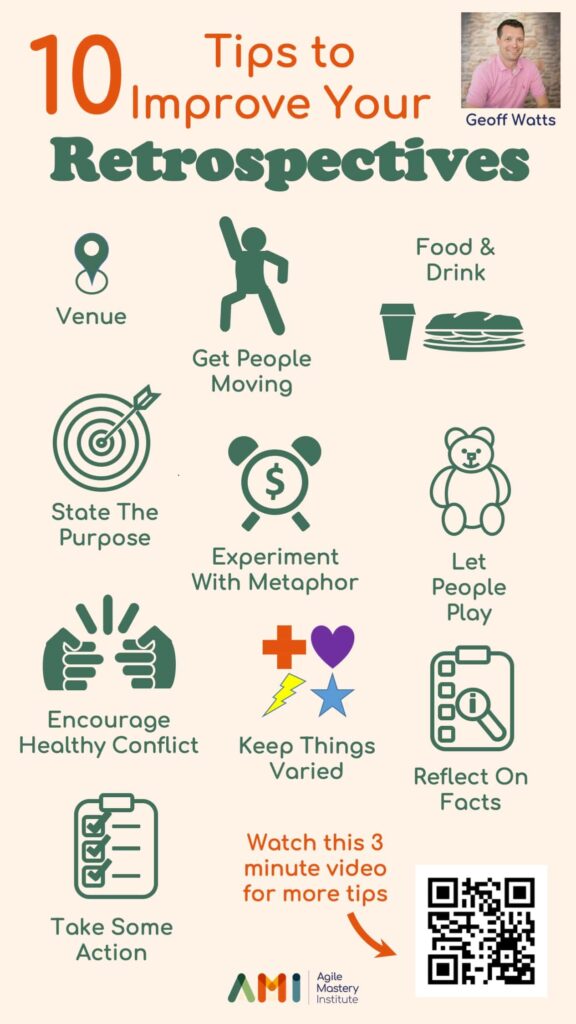 10 Tips to Improve Your Retrospectives

Geoff Watts

Venue

Get People Moving

Food & Drink

State The Purpose

Experiment With Metaphor

Let People Play

Encourage Healthy Conflict

Keep Things Varied

Reflect On Facts

Take Some Action

Watch this 3 minute video for more tips

AMI Agile Mastery Institute